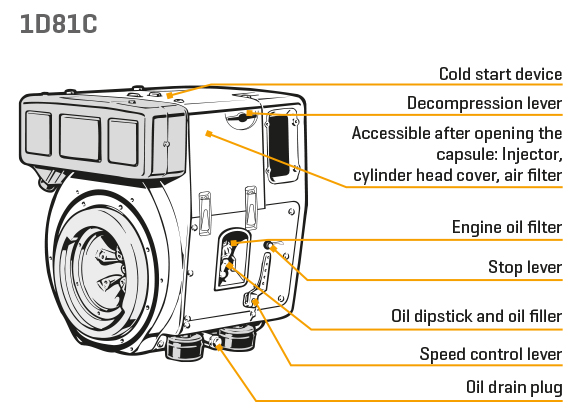 1D81C

Cold start device

Decompression lever

Accessible after opening the capsule: Injector, cylinder head cover, air filter

Engine oil filter

Stop lever

Oil dipstick and oil filler

Speed control lever

Oil drain plug