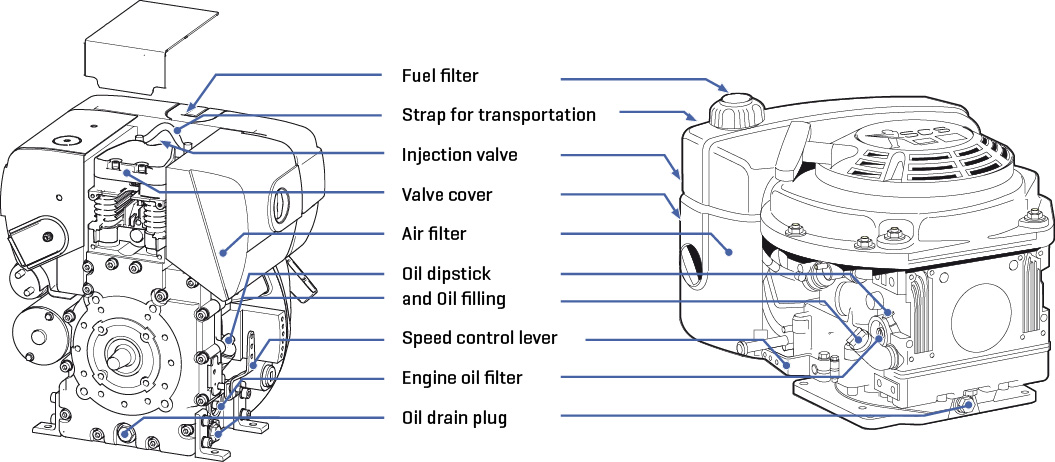 Fuel filter
Strap for transportation
Injection valve
Valve cover
Air filter
Oil dipstick
and Oil filling
Speed control lever
Engine oil filter
Oil drain plug